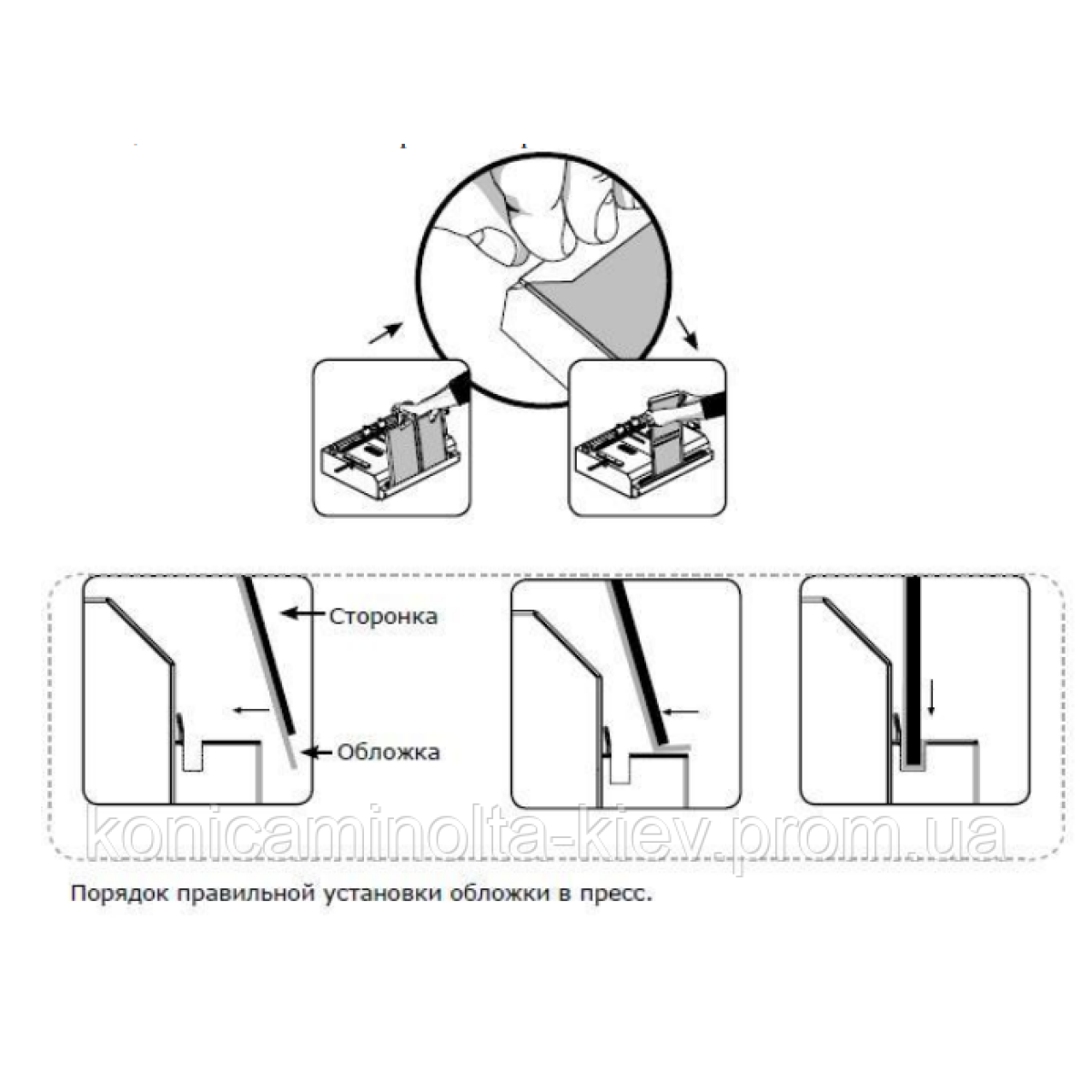 Сторонка

Обложка

konicaminolta-kiev.prom.ua

Порядок правильной установки обложки в пресс.